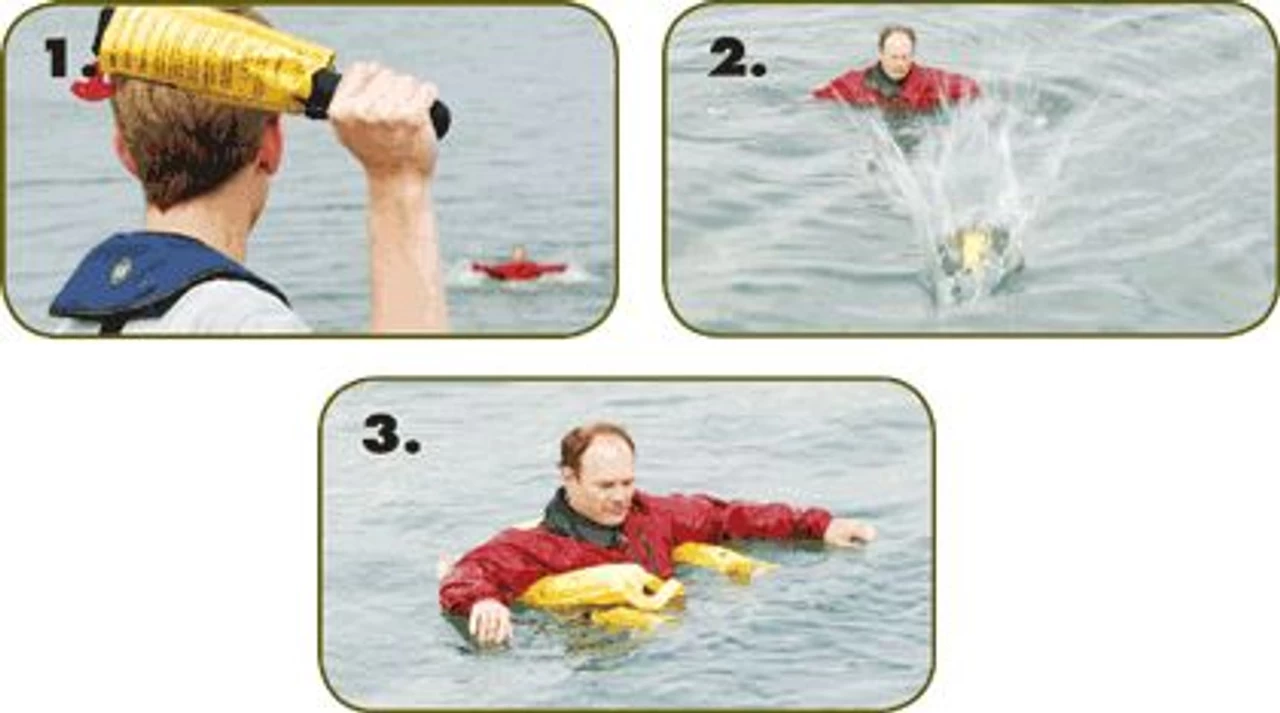 1.

2.

3.